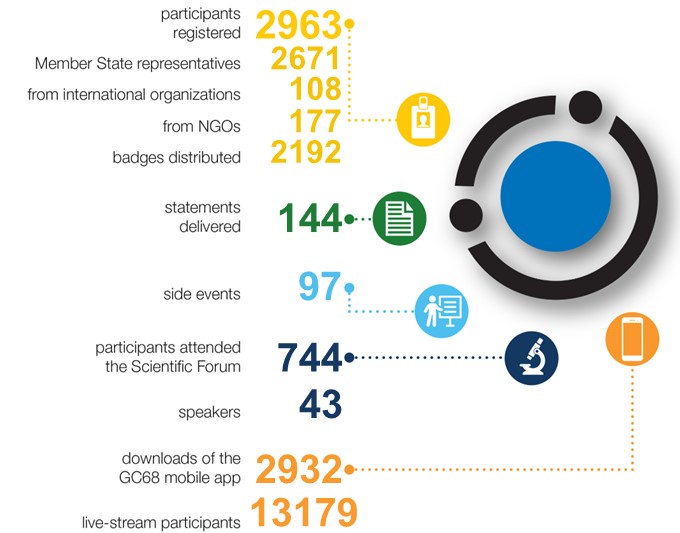 participants registered 2963

Member State representatives 2671

from international organizations 108

from NGOs 177

badges distributed 2192

statements delivered 144

side events 97

participants attended the Scientific Forum 744

speakers 43

downloads of the GC68 mobile app 2932

live-stream participants 13179