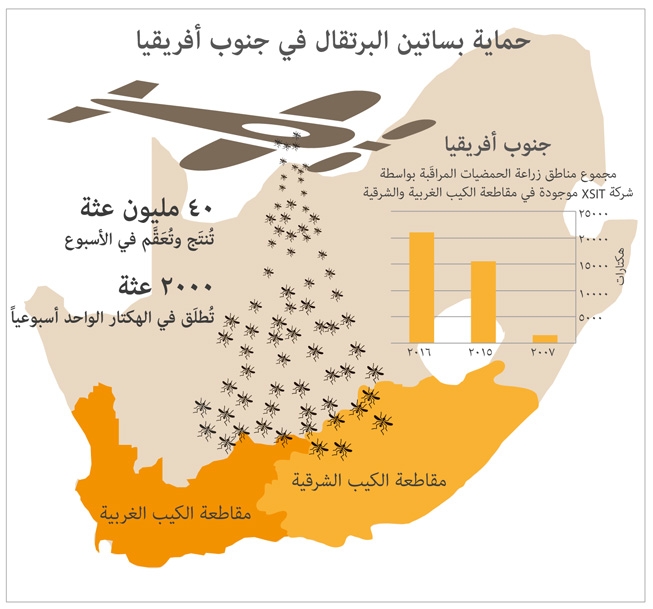 حماية بساتين البرتقال في جنوب أفريقيا

جنوب أفريقيا

مجموع مناطق زراعة الحمضيات المراقَبة بواسطة شركة XSIT موجودة في مقاطعة الكيب الغربية والشرقية

٢٥٠٠٠
٢٠٠٠٠
١٥٠٠٠
١٠٠٠٠
٥٠٠٠

هكتارات

٢٠١٦ ٢٠١٥ ٢٠٠٧

٤٠ مليون عثة
تُنتَج وتُعَقَّم في الأسبوع

٢٠٠٠ عثة
تُطلَق في الهكتار الواحد أسبوعياً

مقاطعة الكيب الشرقية

مقاطعة الكيب الغربية