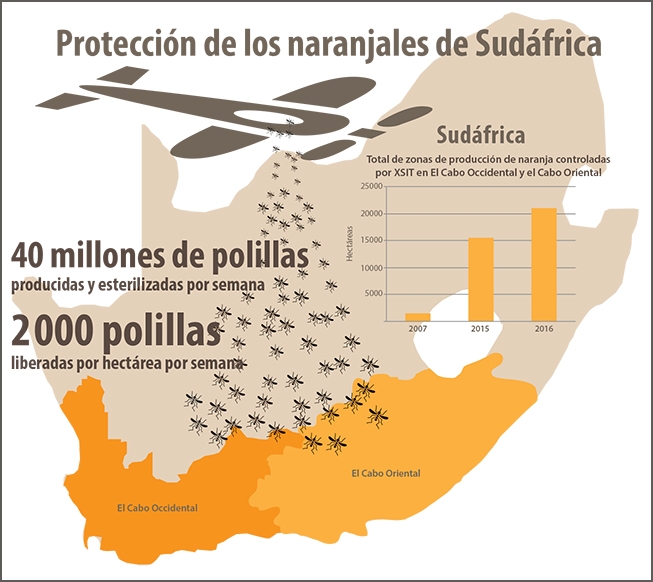 Protección de los naranjales de Sudáfrica

Sudáfrica

Total de zonas de producción de naranja controladas por XSIT en El Cabo Occidental y el Cabo Oriental

Hectáreas

25000
20000
15000
10000
5000

2007
2015
2016

40 millones de polillas
producidas y esterilizadas por semana

2 000 polillas
liberadas por hectárea por semana

El Cabo Oriental

El Cabo Occidental