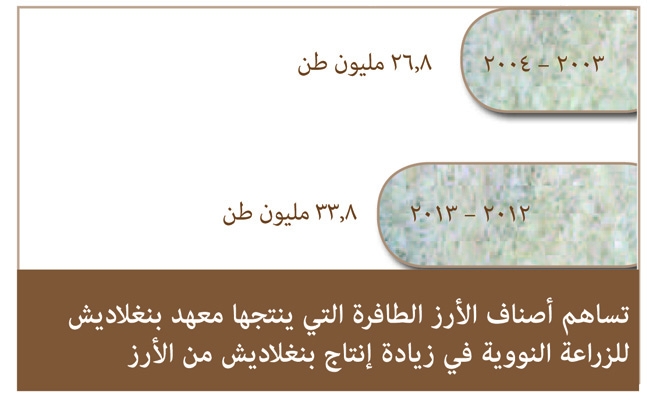 ٢٠٠٣ – ٢٠٠٤

٢٦,٨ مليون طن

٢٠١٢ – ٢٠١٣

٣٣,٨ مليون طن

تساهم أصناف الأرز الطافرة التي ينتجها معهد بنغلاديش للزراعة النووية في زيادة إنتاج بنغلاديش من الأرز