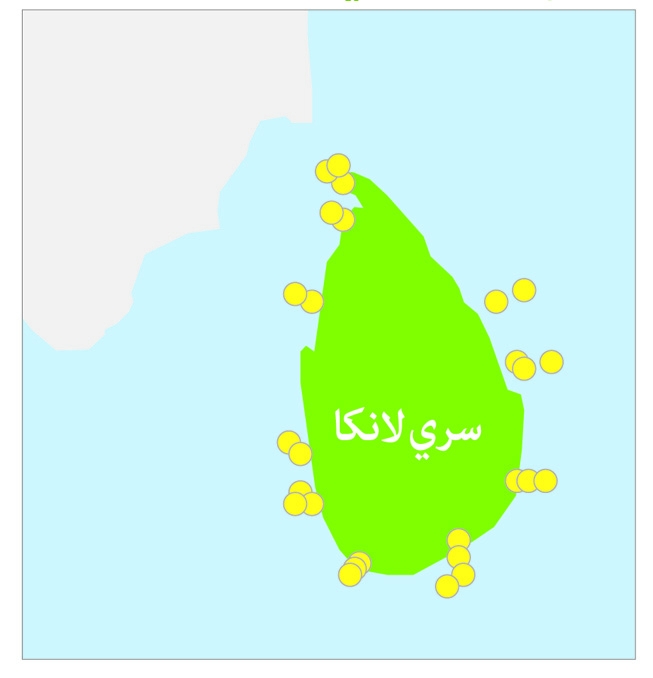 سري لانكا