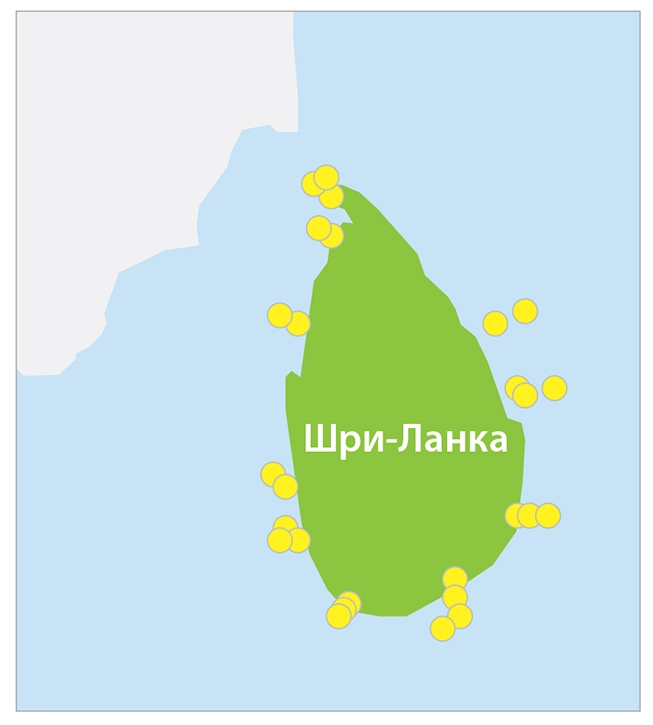 Шри-Ланка