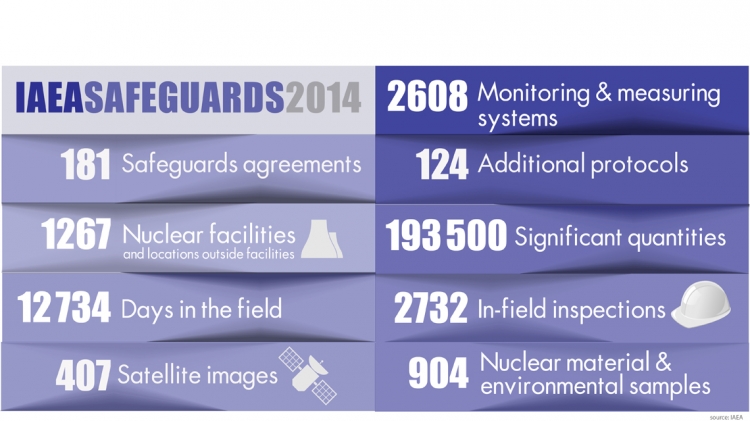 IAEASAFEGUARDS2014

181 Safeguards agreements

1267 Nuclear facilities and locations outside facilities

12 734 Days in the field

407 Satellite images

2608 Monitoring & measuring systems

124 Additional protocols

193 500 Significant quantities

2732 In-field inspections

904 Nuclear material & environmental samples

source: IAEA